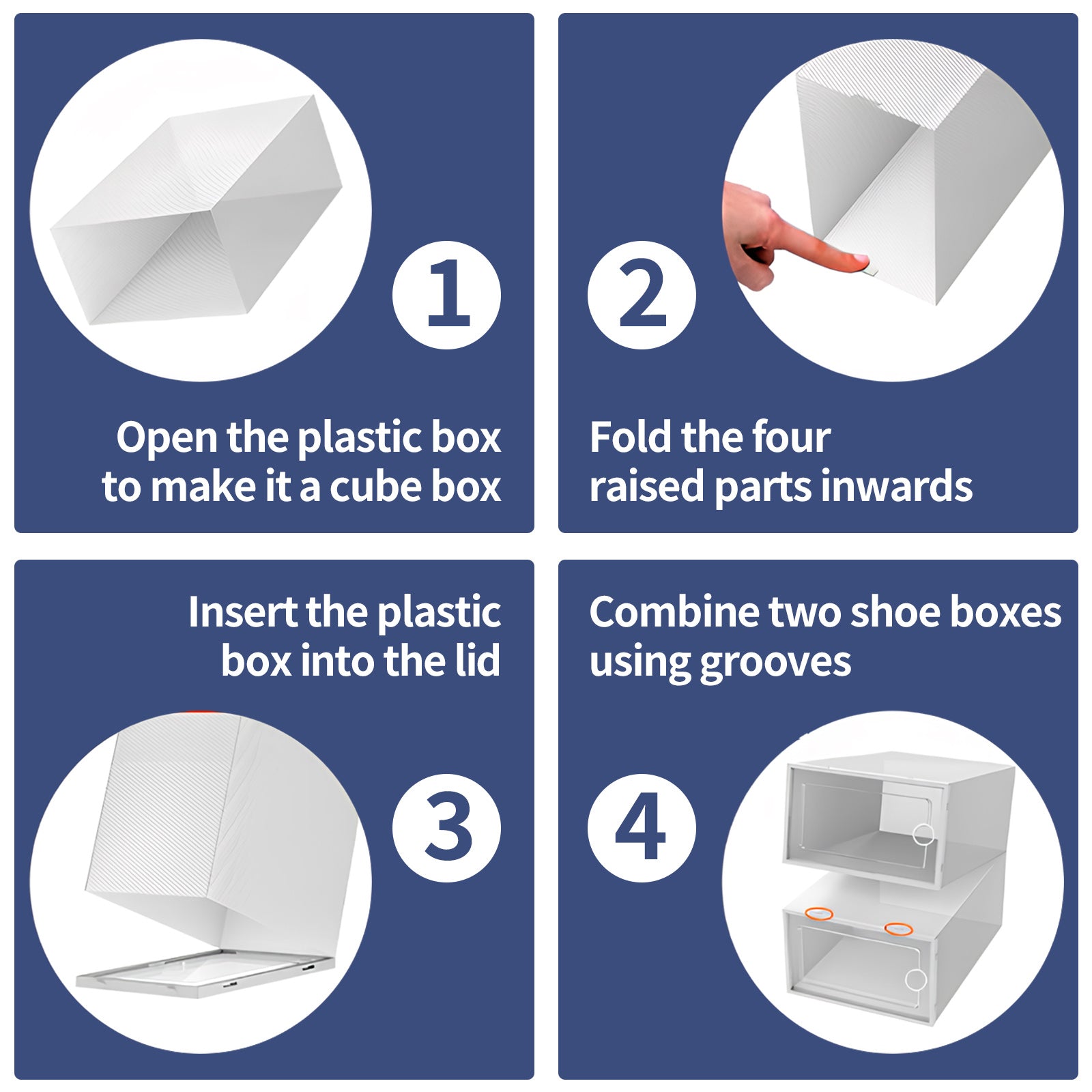 1

Open the plastic box to make it a cube box

2

Fold the four raised parts inwards

Insert the plastic box into the lid

3

Combine two shoe boxes using grooves

4